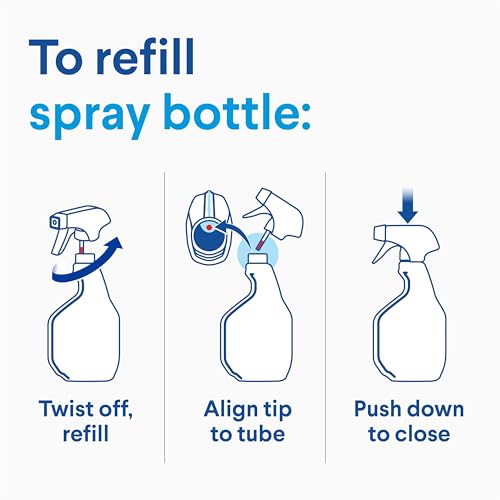 To refill
spray bottle:

Twist off, refill

Align tip to tube

Push down to close